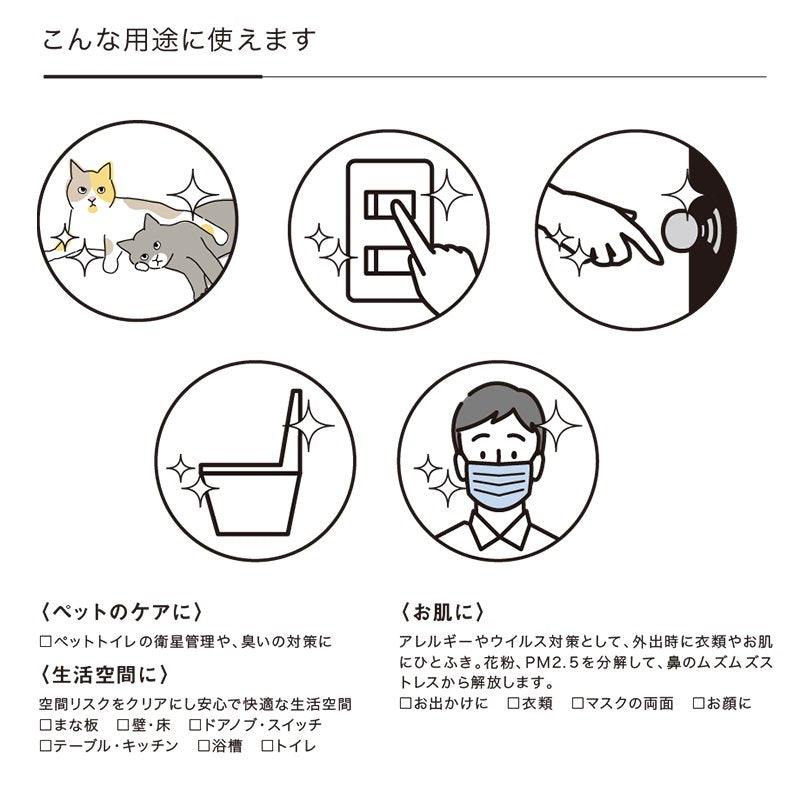 こんな用途に使えます

〈ペットのケアに〉

□ペットトイレの衛星管理や、臭いの対策に

〈生活空間に〉

空間リスクをクリアにし安心で快適な生活空間
□まな板 □壁・床 □ドアノブ・スイッチ
□テーブル・キッチン □浴槽 □トイレ

〈お肌に〉

アレルギーやウイルス対策として、外出時に衣類やお肌にひとふき。花粉、PM2.5を分解して、鼻のムズムズストレスから解放します。
□お出かけに □衣類 □マスクの両面 □お顔に